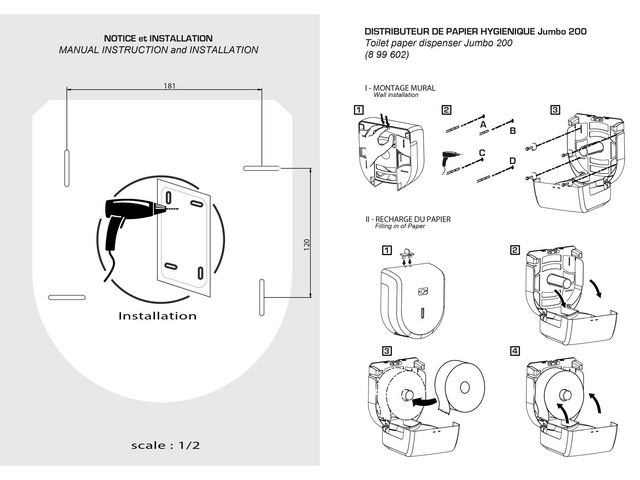 NOTICE et INSTALLATION
MANUAL INSTRUCTION and INSTALLATION

181

120

Installation

scale : 1/2

DISTRIBUTEUR DE PAPIER HYGIENIQUE Jumbo 200
Toilet paper dispenser Jumbo 200
(8 99 602)

I - MONTAGE MURAL
Wall installation

1

2

A

B

C

D

3

II - RECHARGE DU PAPIER
Filling in of Paper

1

2

3

4